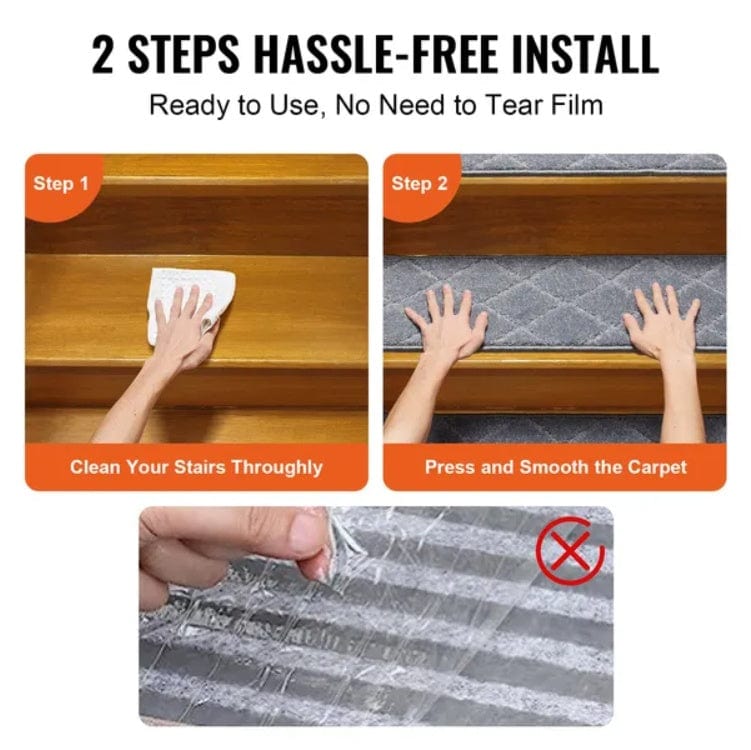 2 STEPS HASSLE-FREE INSTALL

Ready to Use, No Need to Tear Film

Step 1

Clean Your Stairs Throughly

Step 2

Press and Smooth the Carpet