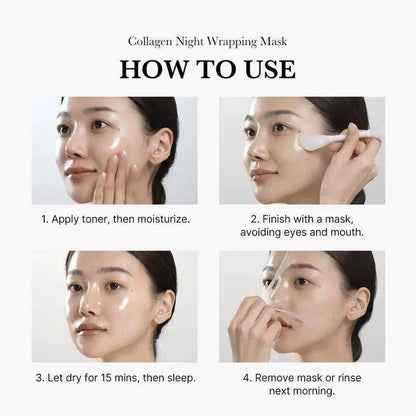 Collagen Night Wrapping Mask

HOW TO USE

1. Apply toner, then moisturize.

2. Finish with a mask, avoiding eyes and mouth.

3. Let dry for 15 mins, then sleep.

4. Remove mask or rinse next morning.