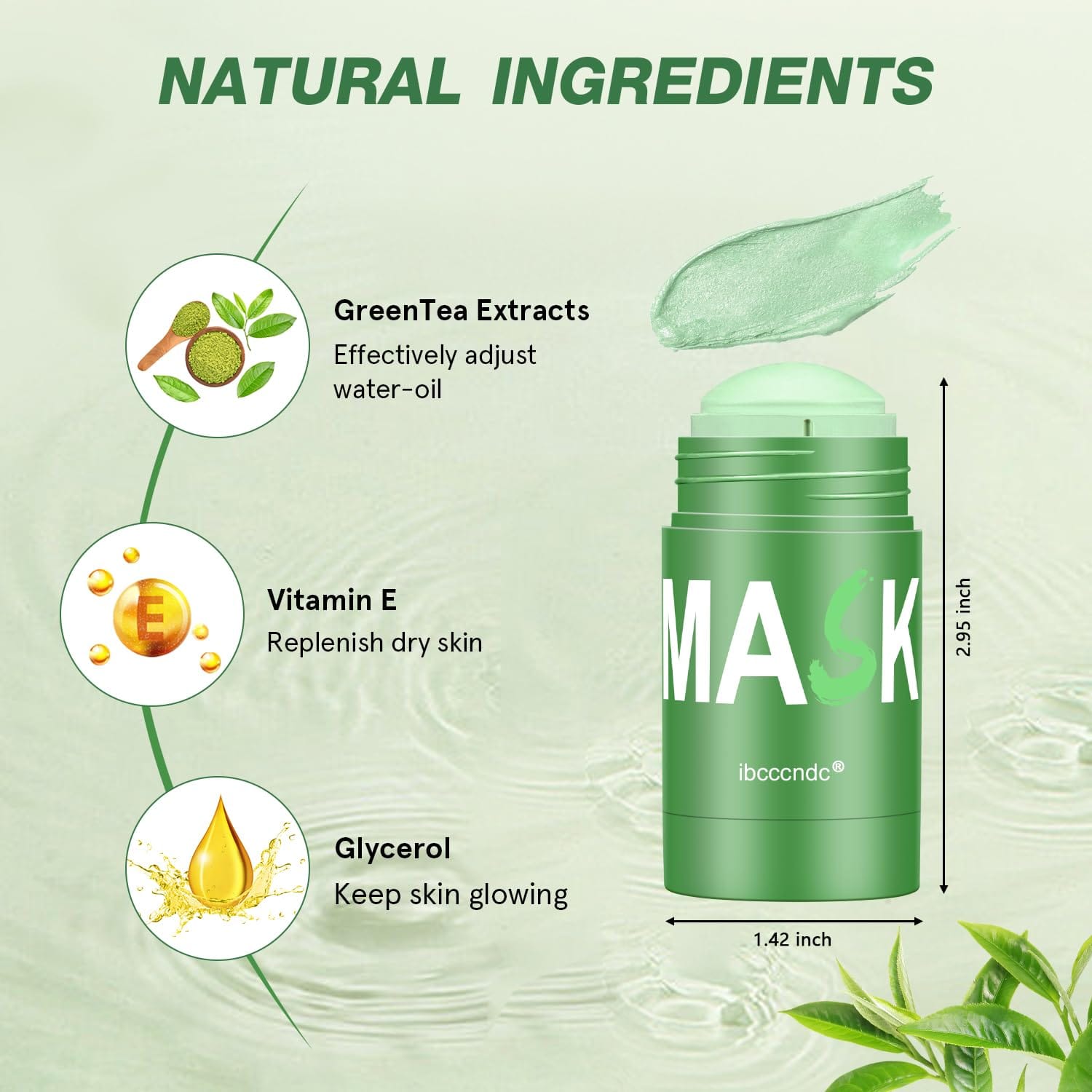 NATURAL INGREDIENTS

GreenTea Extracts
Effectively adjust water-oil

E

Vitamin E
Replenish dry skin

Glycerol
Keep skin glowing

MASK

ibcccndc®

2.95 inch

1.42 inch